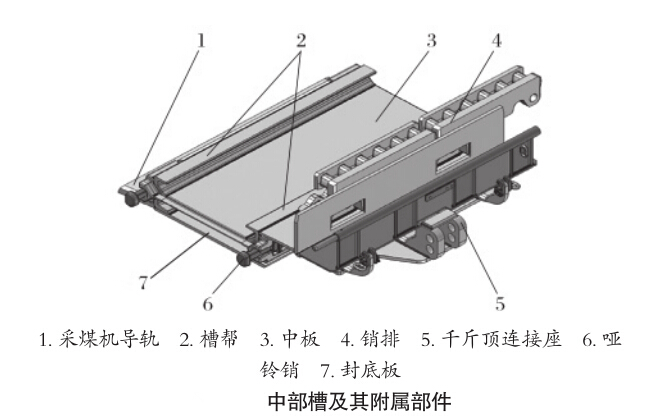 1
2
3
4
7
6
5

1. 采煤机导轨　2. 槽帮　3. 中板　4. 销排　5. 千斤顶连接座　6. 哑铃销　7. 封底板

中部槽及其附属部件